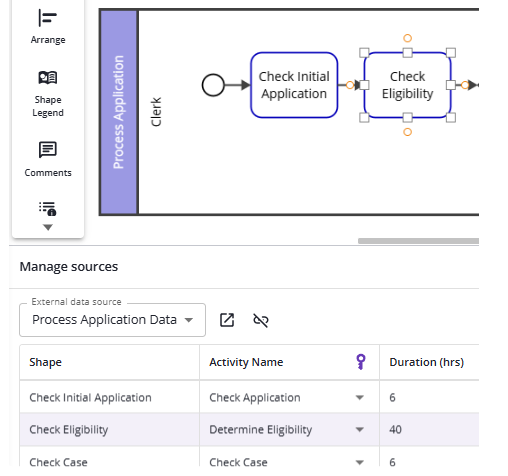 Arrange

Shape Legend

Comments

Process Application

Clerk

Check Initial Application

Check Eligibility

Manage sources

External data source
Process Application Data

| Shape | Activity Name | Duration (hrs) |
|---|---|---|
| Check Initial Application | Check Application | 6 |
| Check Eligibility | Determine Eligibility | 40 |
| Check Case | Check Case | 6 |